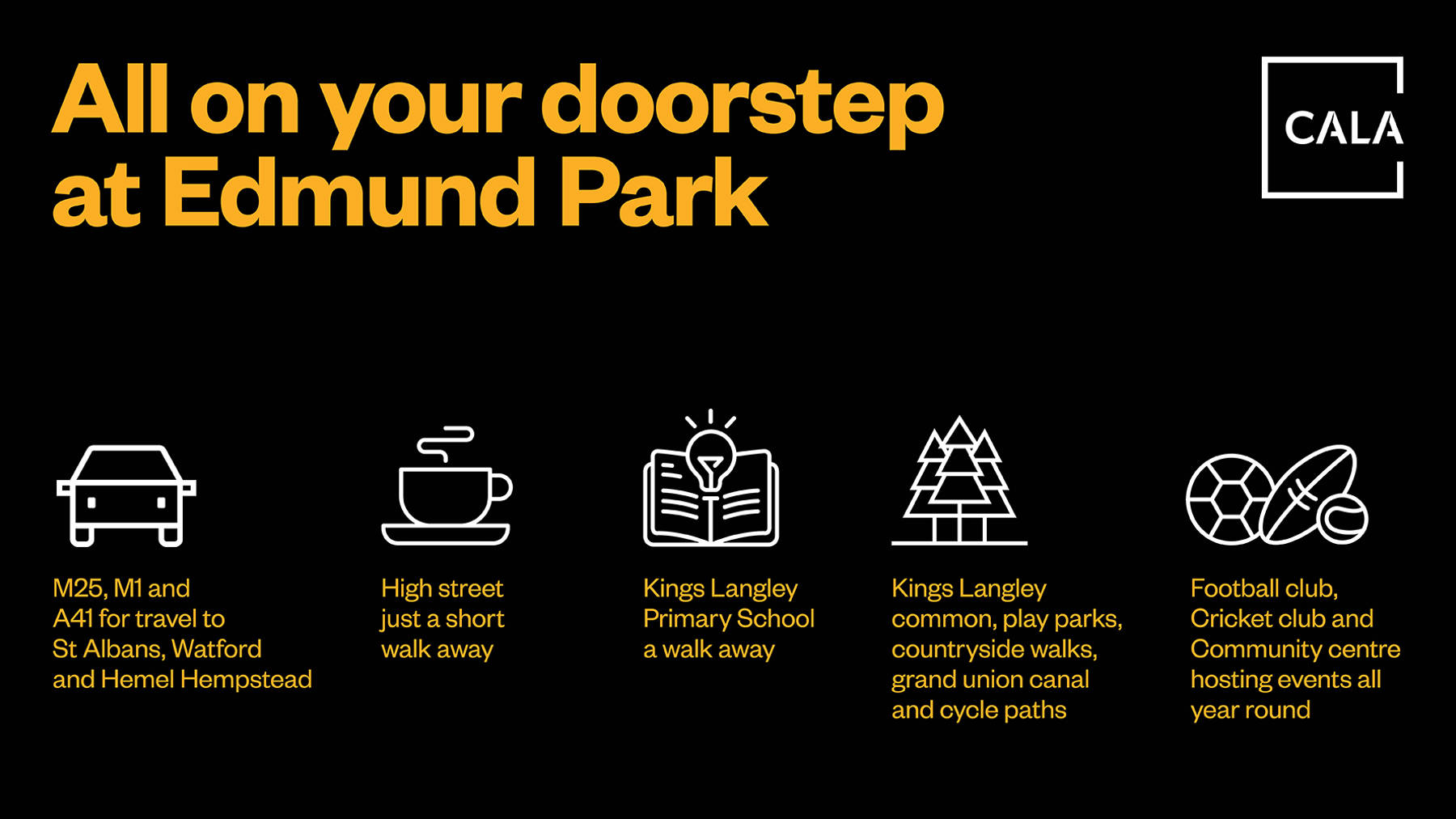 All on your doorstep at Edmund Park

CALA

M25, M1 and A41 for travel to St Albans, Watford and Hemel Hempstead

High street just a short walk away

Kings Langley Primary School a walk away

Kings Langley common, play parks, countryside walks, grand union canal and cycle paths

Football club, Cricket club and Community centre hosting events all year round