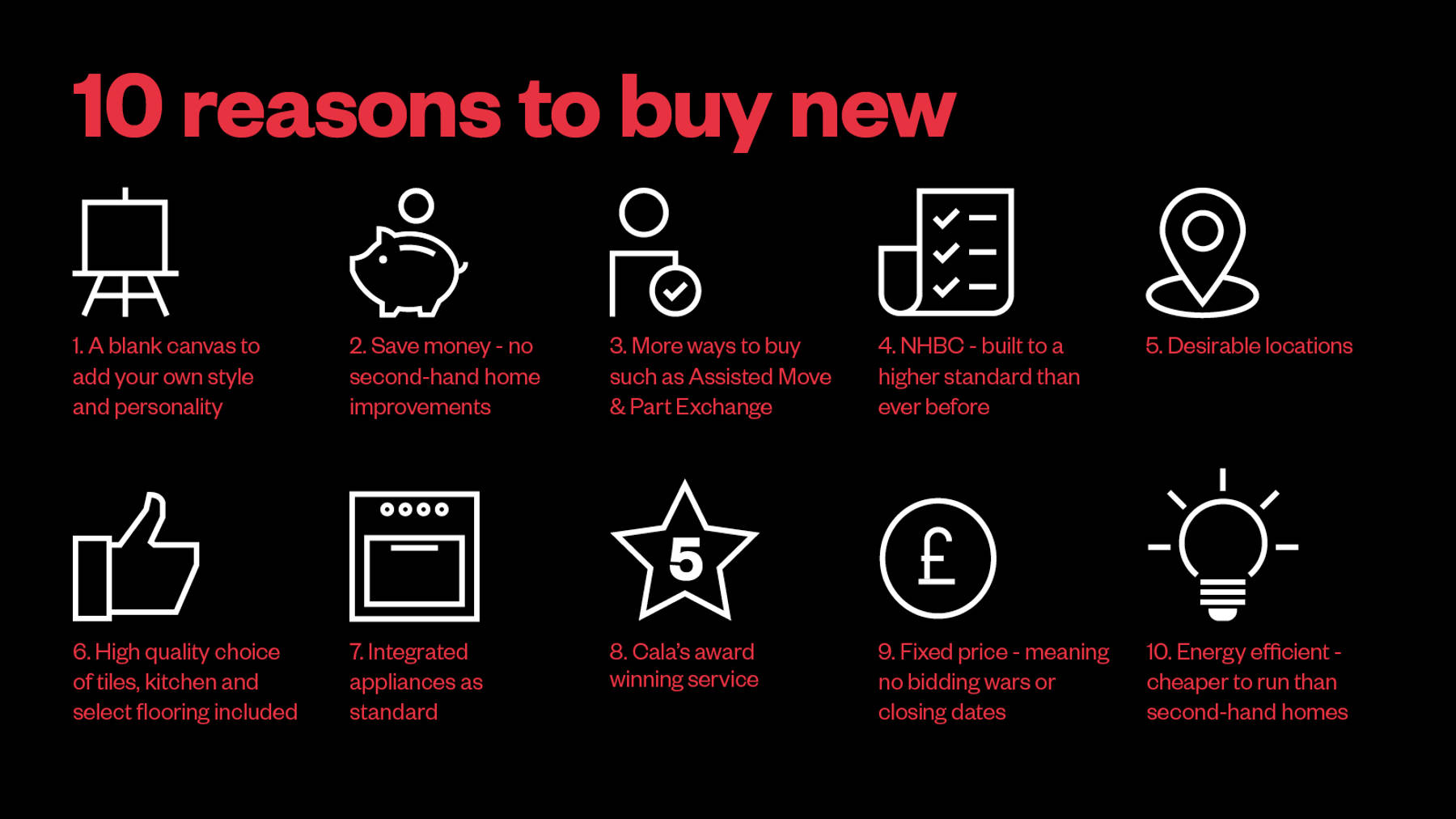 10 reasons to buy new

1. A blank canvas to add your own style and personality

2. Save money - no second-hand home improvements

3. More ways to buy such as Assisted Move & Part Exchange

4. NHBC - built to a higher standard than ever before

5. Desirable locations

6. High quality choice of tiles, kitchen and select flooring included

7. Integrated appliances as standard

5

8. Cala's award winning service

£

9. Fixed price - meaning no bidding wars or closing dates

10. Energy efficient - cheaper to run than second-hand homes