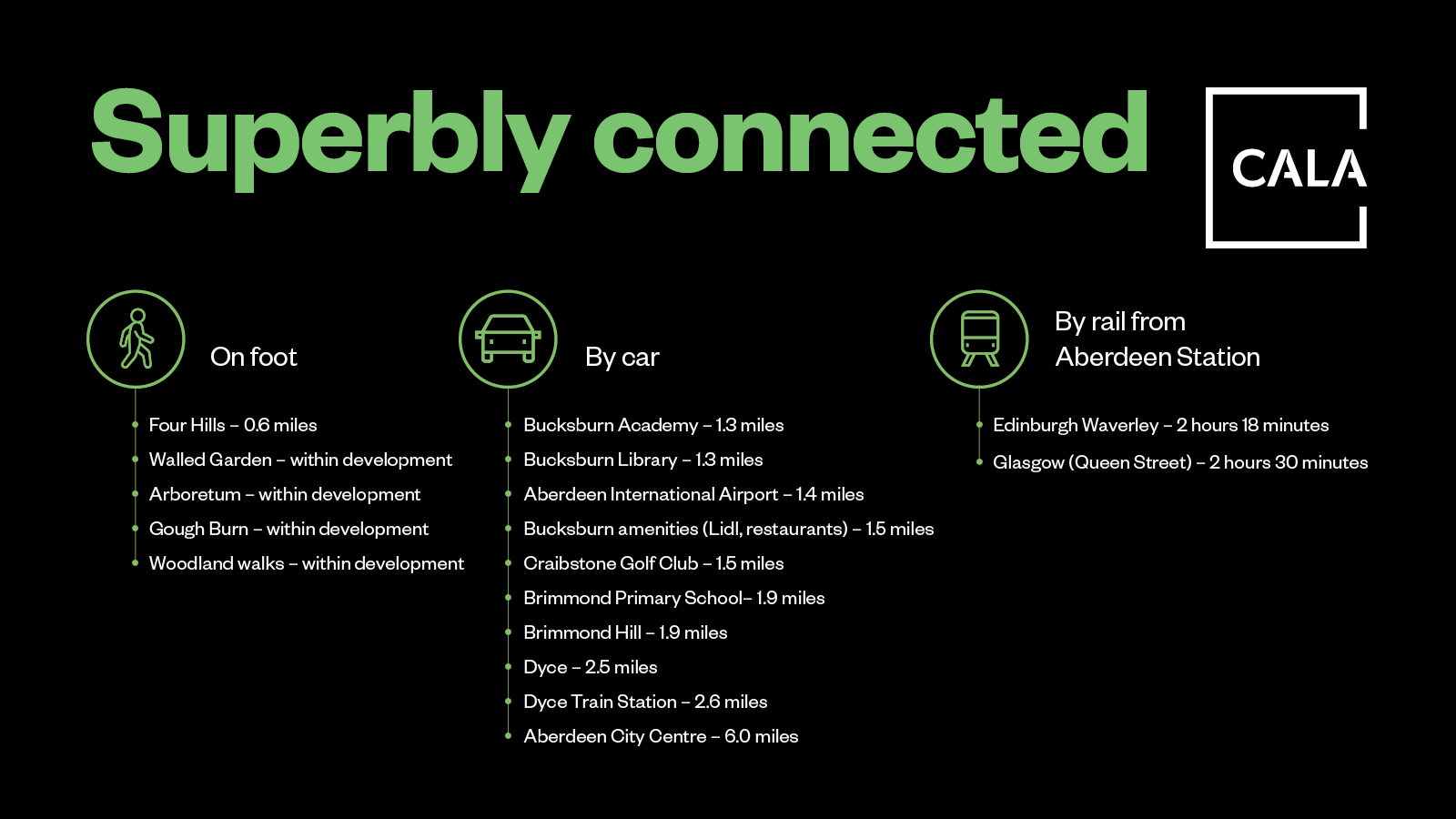 Superbly connected

CALA

On foot

Four Hills – 0.6 miles
Walled Garden – within development
Arboretum – within development
Gough Burn – within development
Woodland walks – within development

By car

Bucksburn Academy – 1.3 miles
Bucksburn Library – 1.3 miles
Aberdeen International Airport – 1.4 miles
Bucksburn amenities (Lidl, restaurants) – 1.5 miles
Craibstone Golf Club – 1.5 miles
Brimmond Primary School– 1.9 miles
Brimmond Hill – 1.9 miles
Dyce – 2.5 miles
Dyce Train Station – 2.6 miles
Aberdeen City Centre – 6.0 miles

By rail from Aberdeen Station

Edinburgh Waverley – 2 hours 18 minutes
Glasgow (Queen Street) – 2 hours 30 minutes