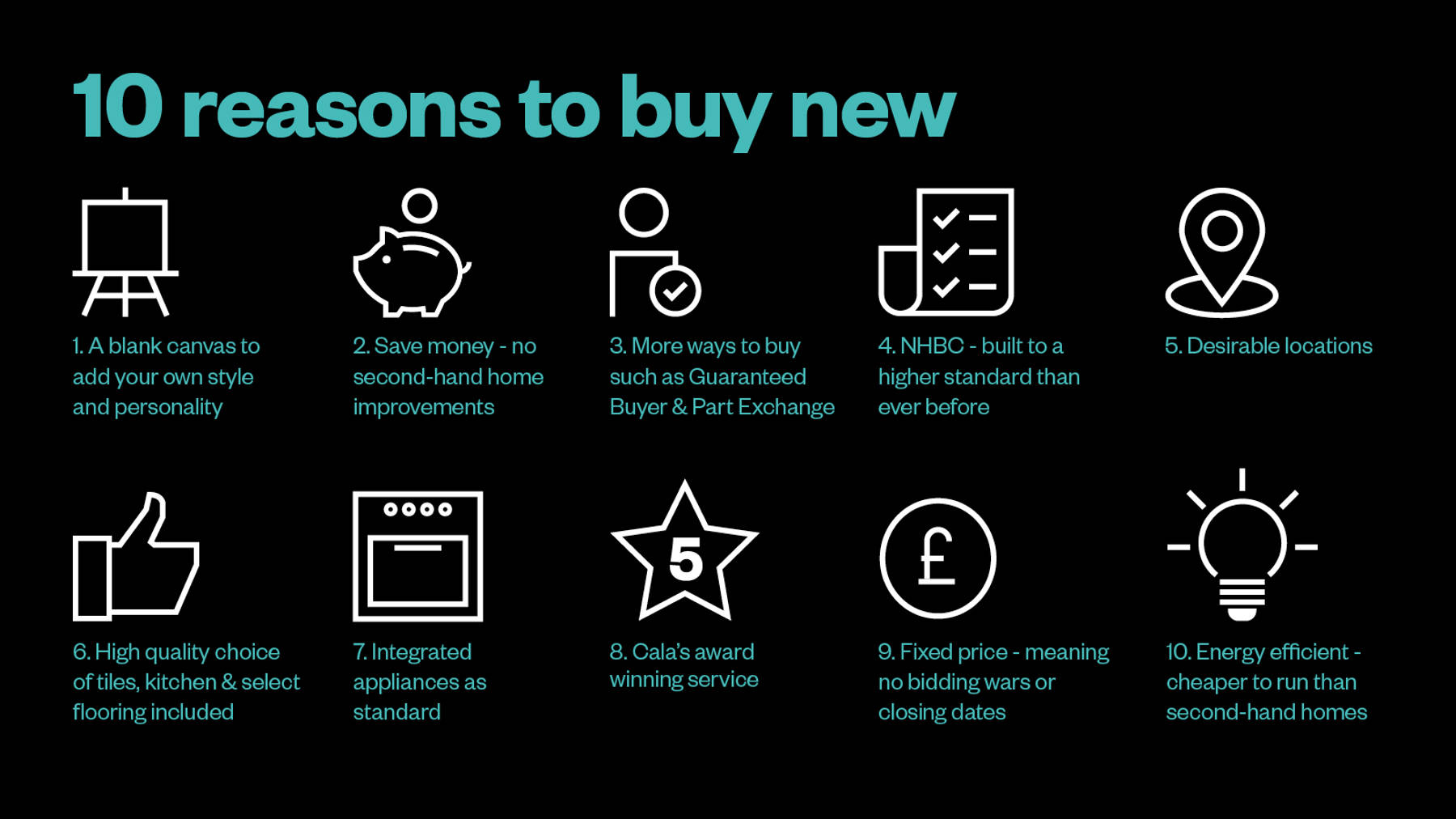 10 reasons to buy new

1. A blank canvas to add your own style and personality

2. Save money - no second-hand home improvements

3. More ways to buy such as Guaranteed Buyer & Part Exchange

4. NHBC - built to a higher standard than ever before

5. Desirable locations

6. High quality choice of tiles, kitchen & select flooring included

7. Integrated appliances as standard

5

8. Cala's award winning service

£

9. Fixed price - meaning no bidding wars or closing dates

10. Energy efficient - cheaper to run than second-hand homes