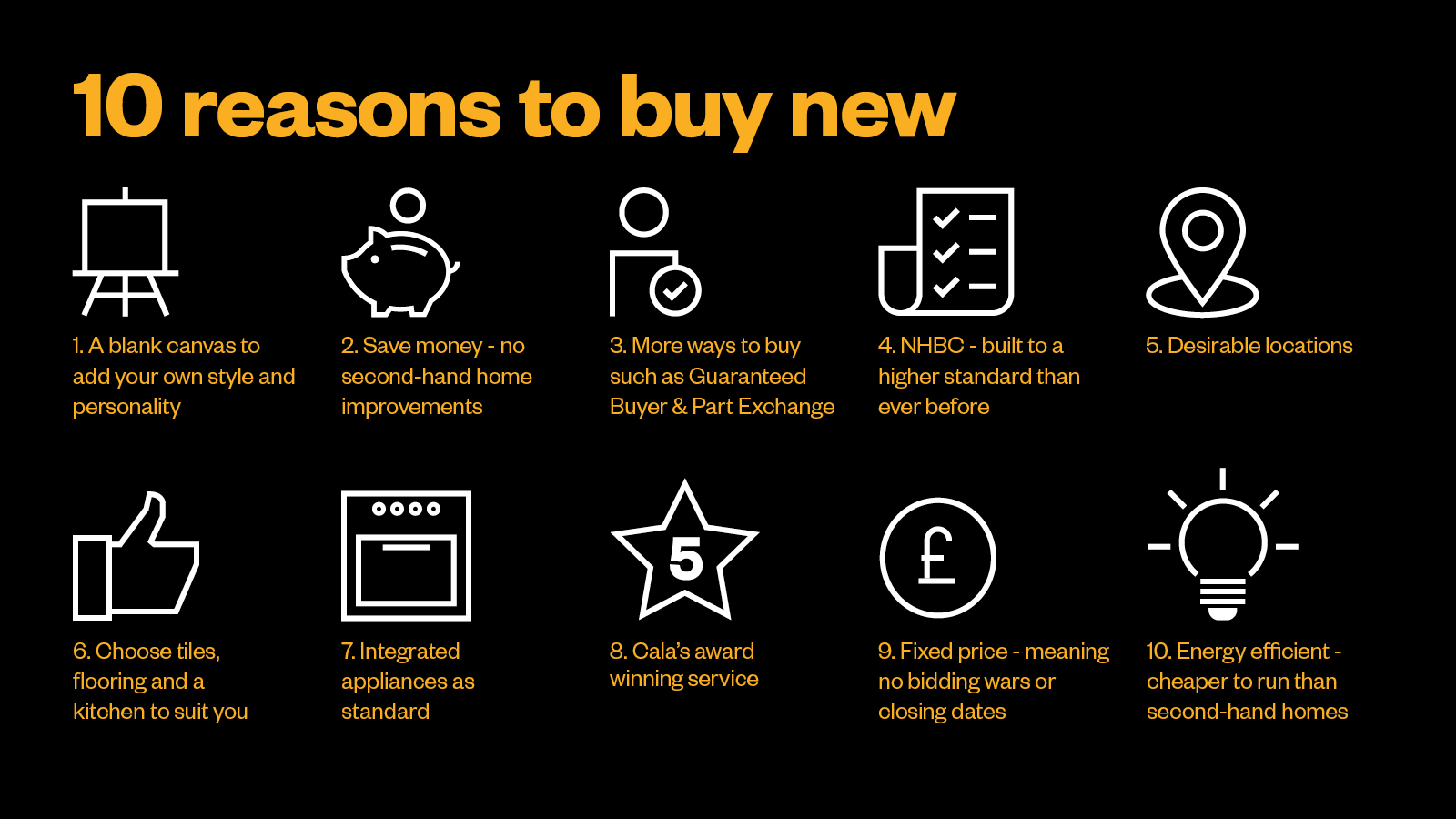 10 reasons to buy new

1. A blank canvas to add your own style and personality

2. Save money - no second-hand home improvements

3. More ways to buy such as Guaranteed Buyer & Part Exchange

4. NHBC - built to a higher standard than ever before

5. Desirable locations

6. Choose tiles, flooring and a kitchen to suit you

7. Integrated appliances as standard

5

8. Cala's award winning service

£

9. Fixed price - meaning no bidding wars or closing dates

10. Energy efficient - cheaper to run than second-hand homes