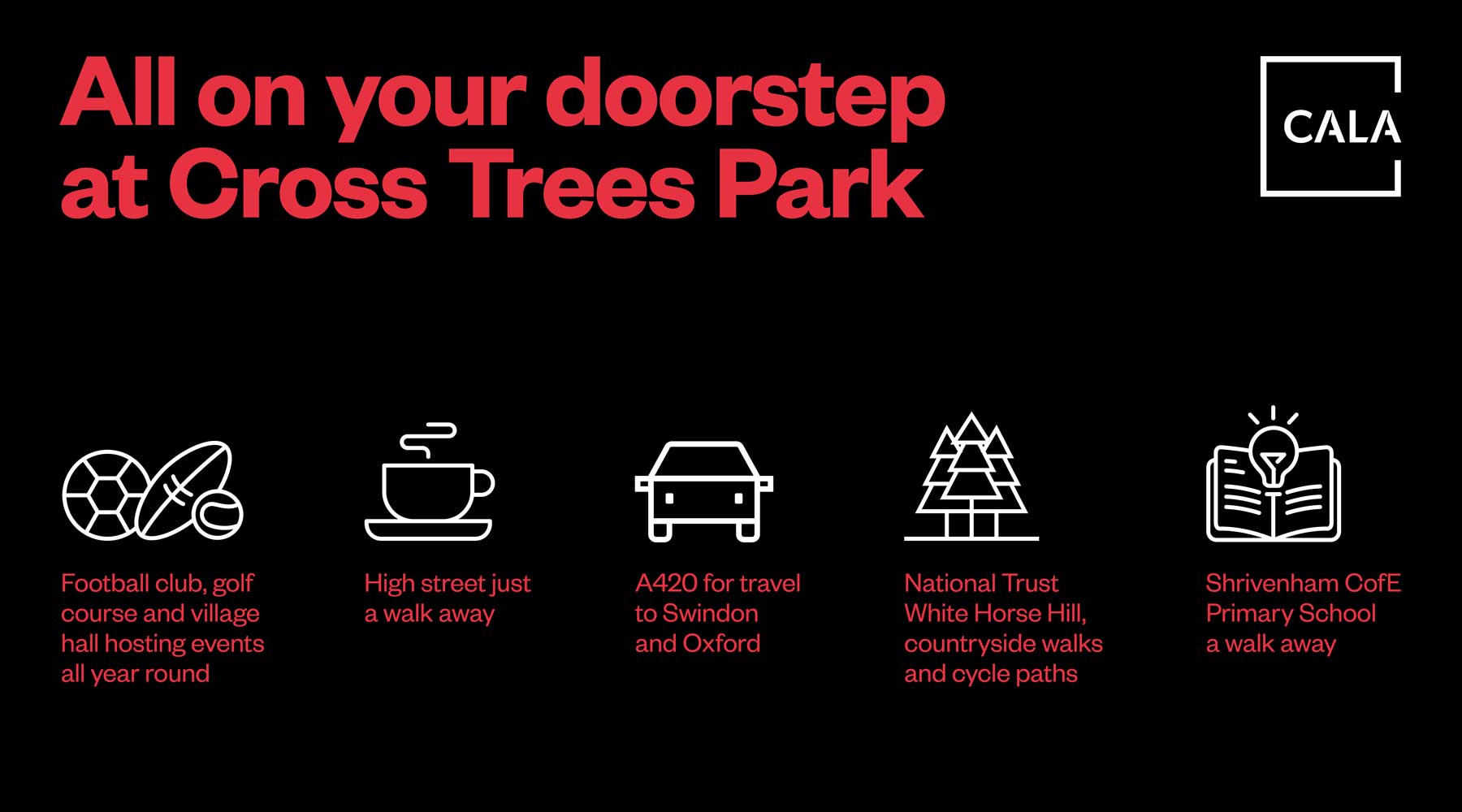 All on your doorstep at Cross Trees Park

CALA

Football club, golf course and village hall hosting events all year round

High street just a walk away

A420 for travel to Swindon and Oxford

National Trust White Horse Hill, countryside walks and cycle paths

Shrivenham CofE Primary School a walk away