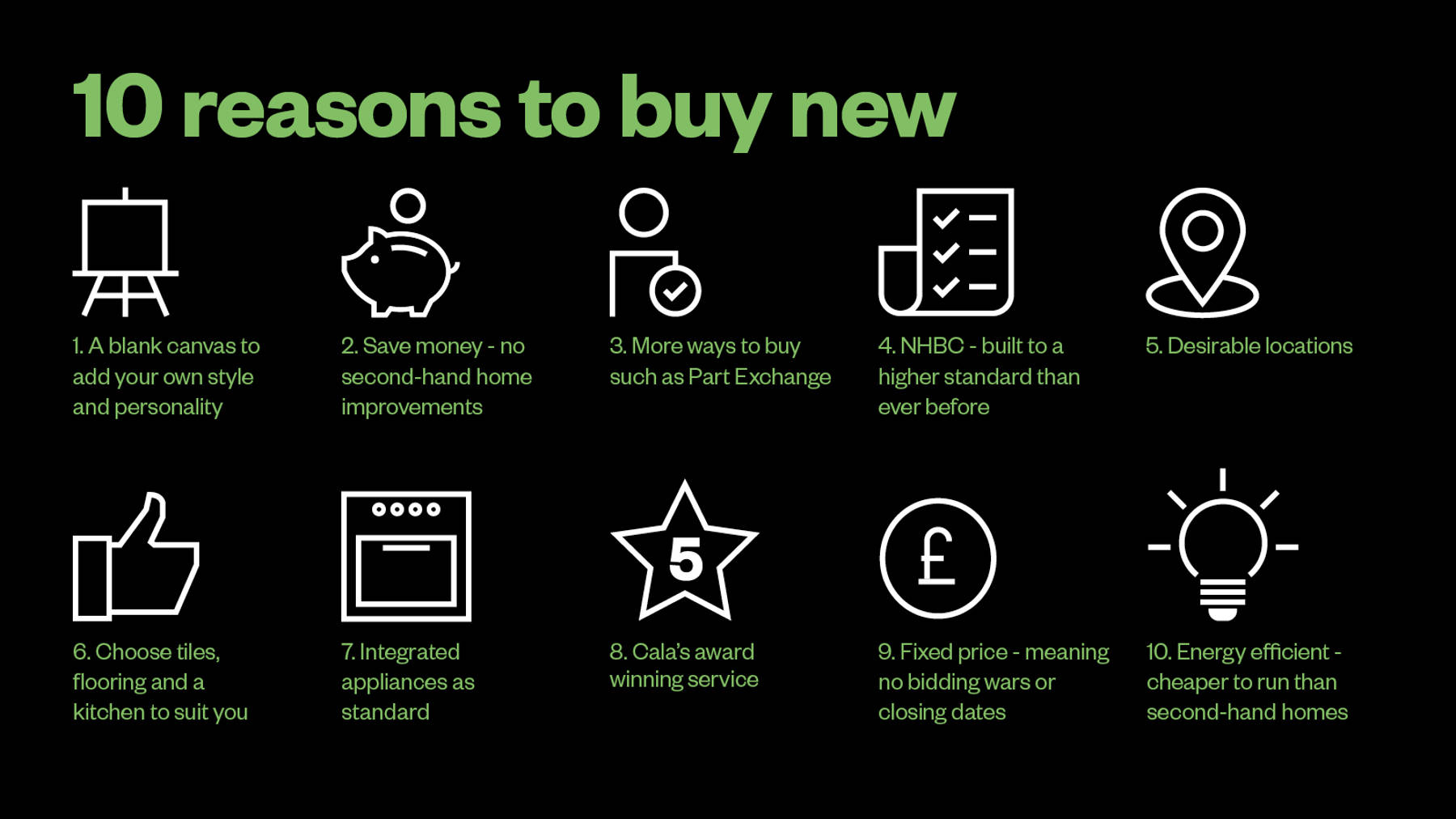 10 reasons to buy new

1. A blank canvas to add your own style and personality

2. Save money - no second-hand home improvements

3. More ways to buy such as Part Exchange

4. NHBC - built to a higher standard than ever before

5. Desirable locations

6. Choose tiles, flooring and a kitchen to suit you

7. Integrated appliances as standard

5

8. Cala's award winning service

£

9. Fixed price - meaning no bidding wars or closing dates

10. Energy efficient - cheaper to run than second-hand homes