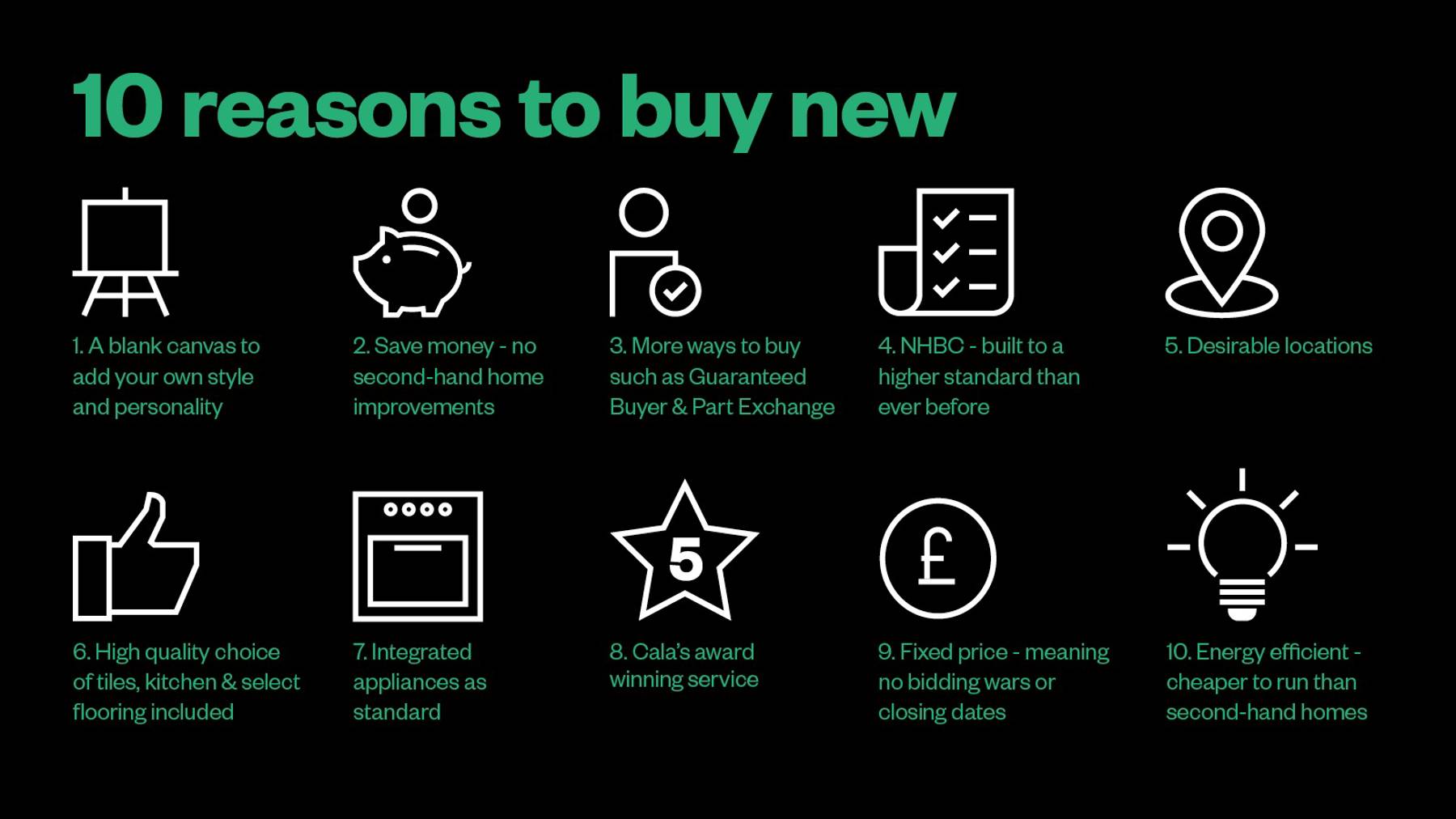 10 reasons to buy new

1. A blank canvas to add your own style and personality

2. Save money - no second-hand home improvements

3. More ways to buy such as Guaranteed Buyer & Part Exchange

4. NHBC - built to a higher standard than ever before

5. Desirable locations

6. High quality choice of tiles, kitchen & select flooring included

7. Integrated appliances as standard

5

8. Cala's award winning service

£

9. Fixed price - meaning no bidding wars or closing dates

10. Energy efficient - cheaper to run than second-hand homes