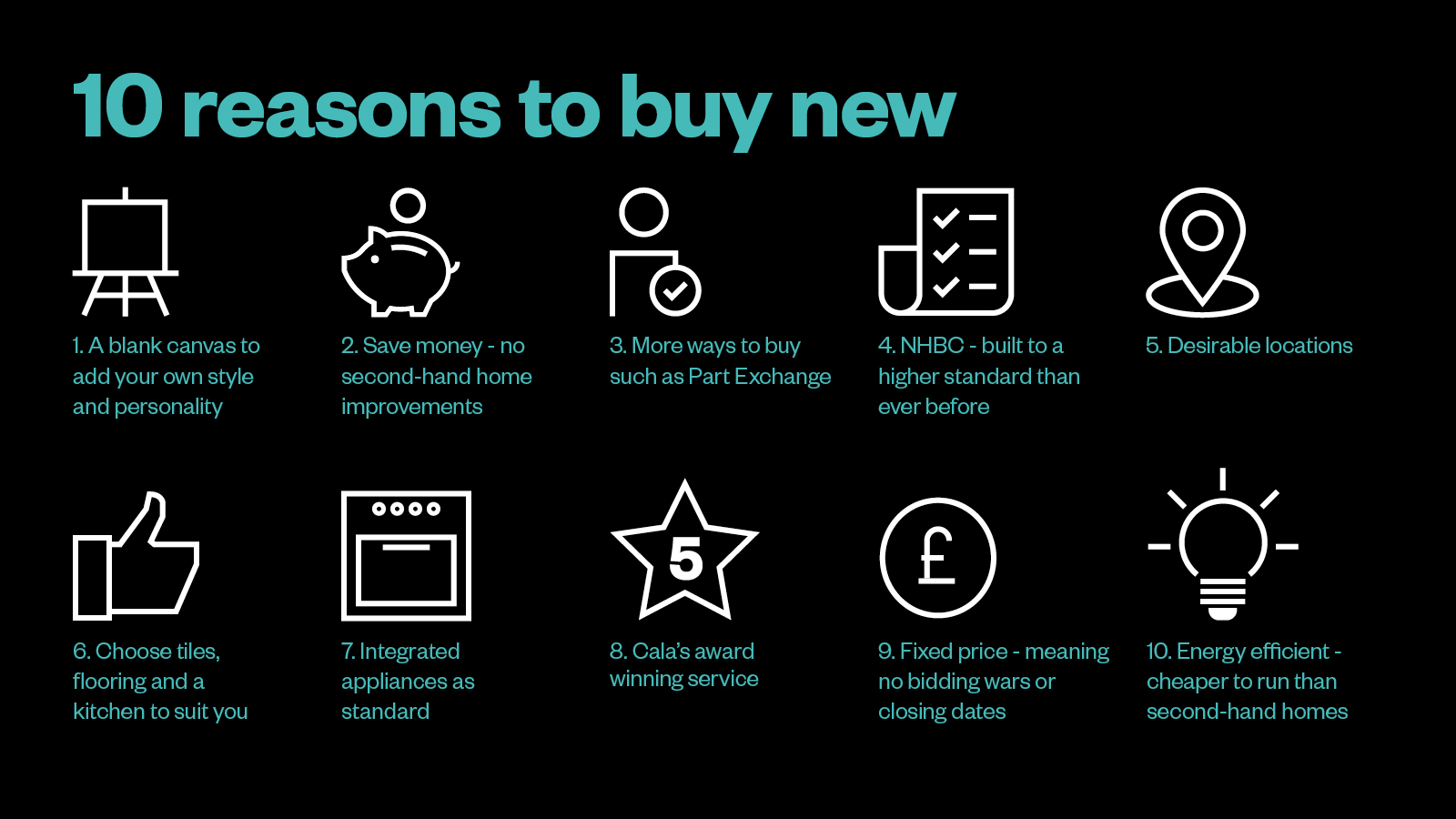 10 reasons to buy new

1. A blank canvas to add your own style and personality

2. Save money - no second-hand home improvements

3. More ways to buy such as Part Exchange

4. NHBC - built to a higher standard than ever before

5. Desirable locations

6. Choose tiles, flooring and a kitchen to suit you

7. Integrated appliances as standard

5

8. Cala's award winning service

£

9. Fixed price - meaning no bidding wars or closing dates

10. Energy efficient - cheaper to run than second-hand homes