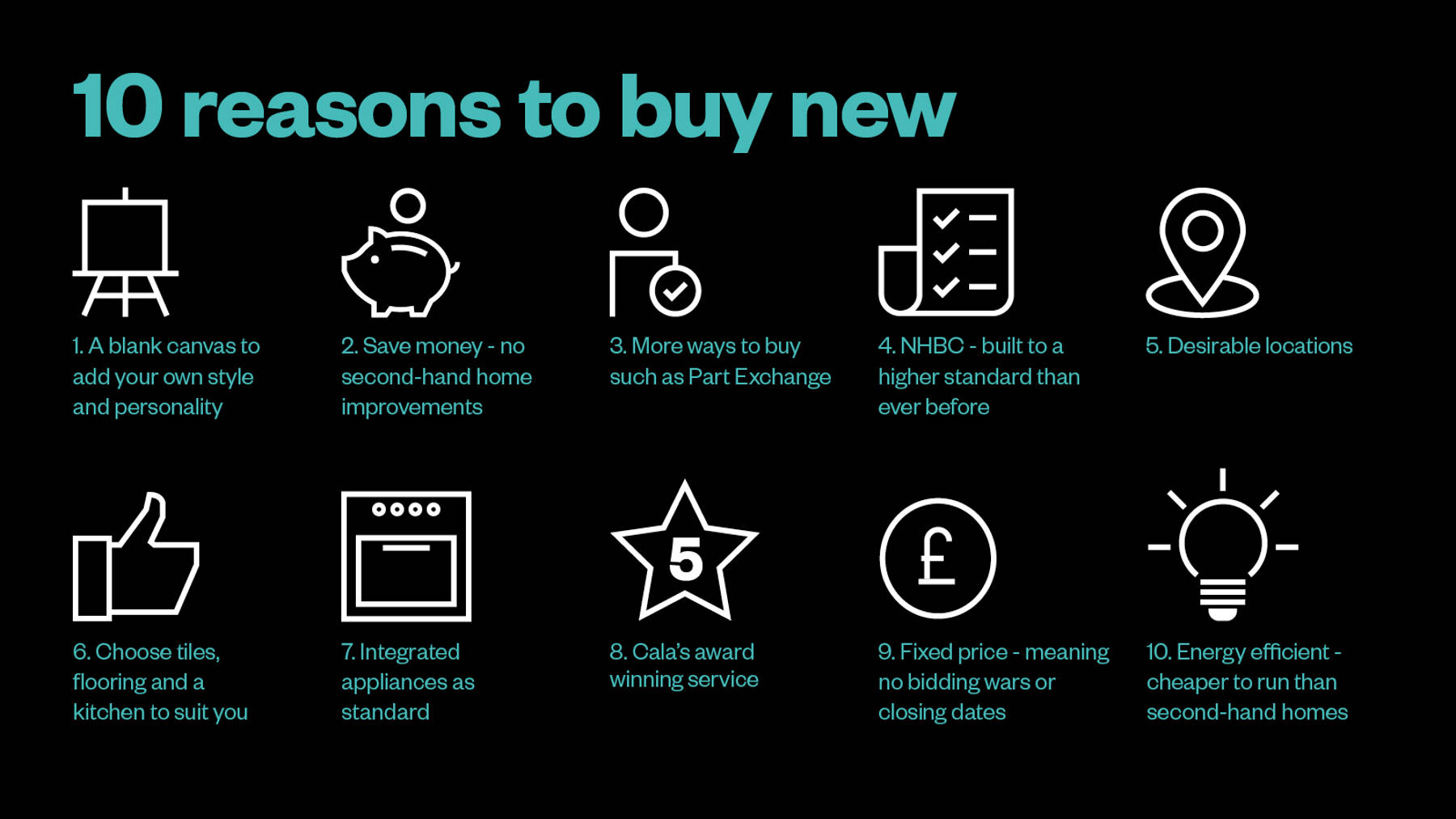 10 reasons to buy new

1. A blank canvas to add your own style and personality

2. Save money - no second-hand home improvements

3. More ways to buy such as Part Exchange

4. NHBC - built to a higher standard than ever before

5. Desirable locations

6. Choose tiles, flooring and a kitchen to suit you

7. Integrated appliances as standard

5

8. Cala's award winning service

£

9. Fixed price - meaning no bidding wars or closing dates

10. Energy efficient - cheaper to run than second-hand homes