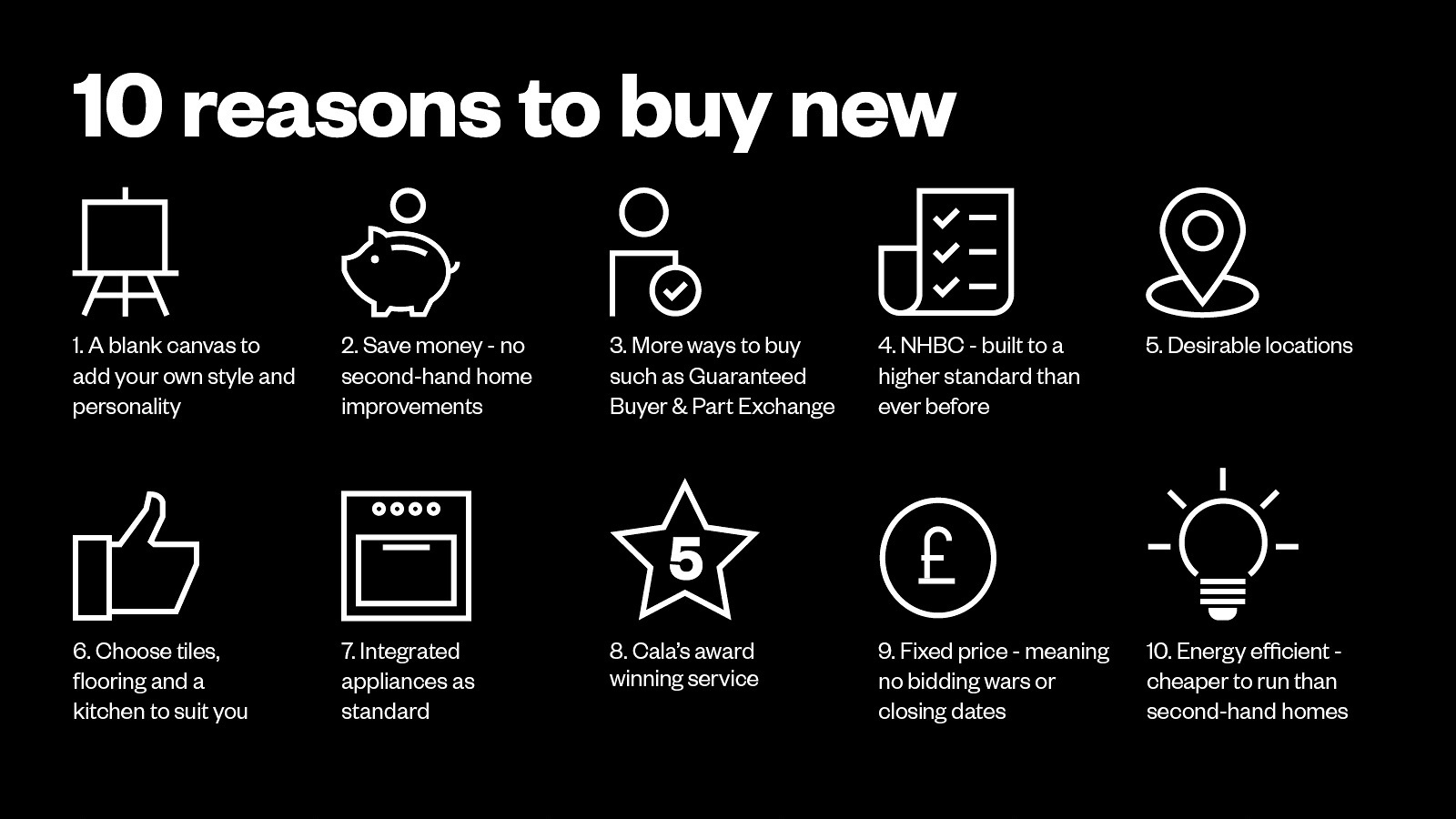 10 reasons to buy new

1. A blank canvas to add your own style and personality

2. Save money - no second-hand home improvements

3. More ways to buy such as Guaranteed Buyer & Part Exchange

4. NHBC - built to a higher standard than ever before

5. Desirable locations

6. Choose tiles, flooring and a kitchen to suit you

7. Integrated appliances as standard

5

8. Cala's award winning service

£

9. Fixed price - meaning no bidding wars or closing dates

10. Energy efficient - cheaper to run than second-hand homes