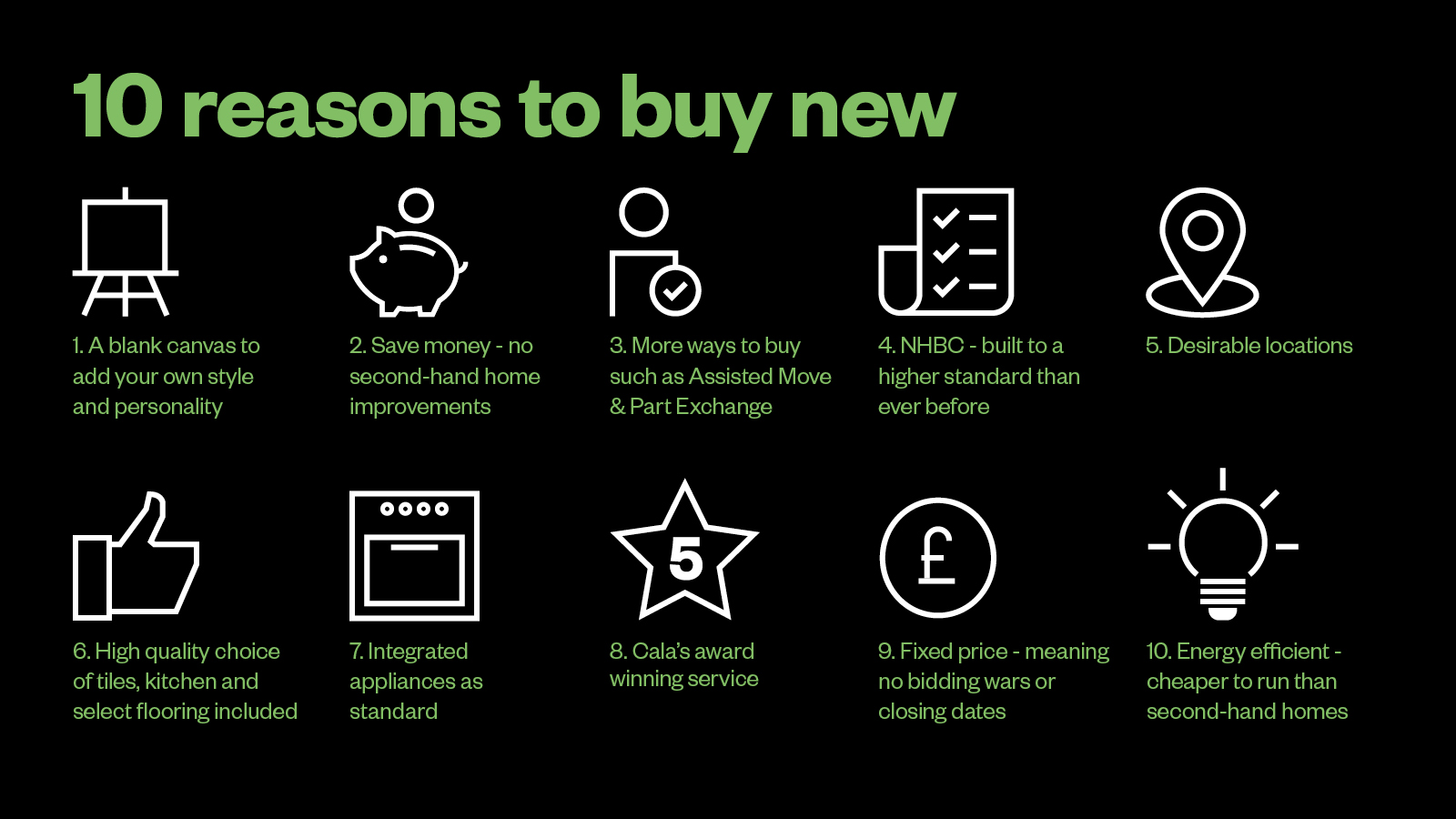 10 reasons to buy new

1. A blank canvas to add your own style and personality

2. Save money - no second-hand home improvements

3. More ways to buy such as Assisted Move & Part Exchange

4. NHBC - built to a higher standard than ever before

5. Desirable locations

6. High quality choice of tiles, kitchen and select flooring included

7. Integrated appliances as standard

5

8. Cala's award winning service

£

9. Fixed price - meaning no bidding wars or closing dates

10. Energy efficient - cheaper to run than second-hand homes