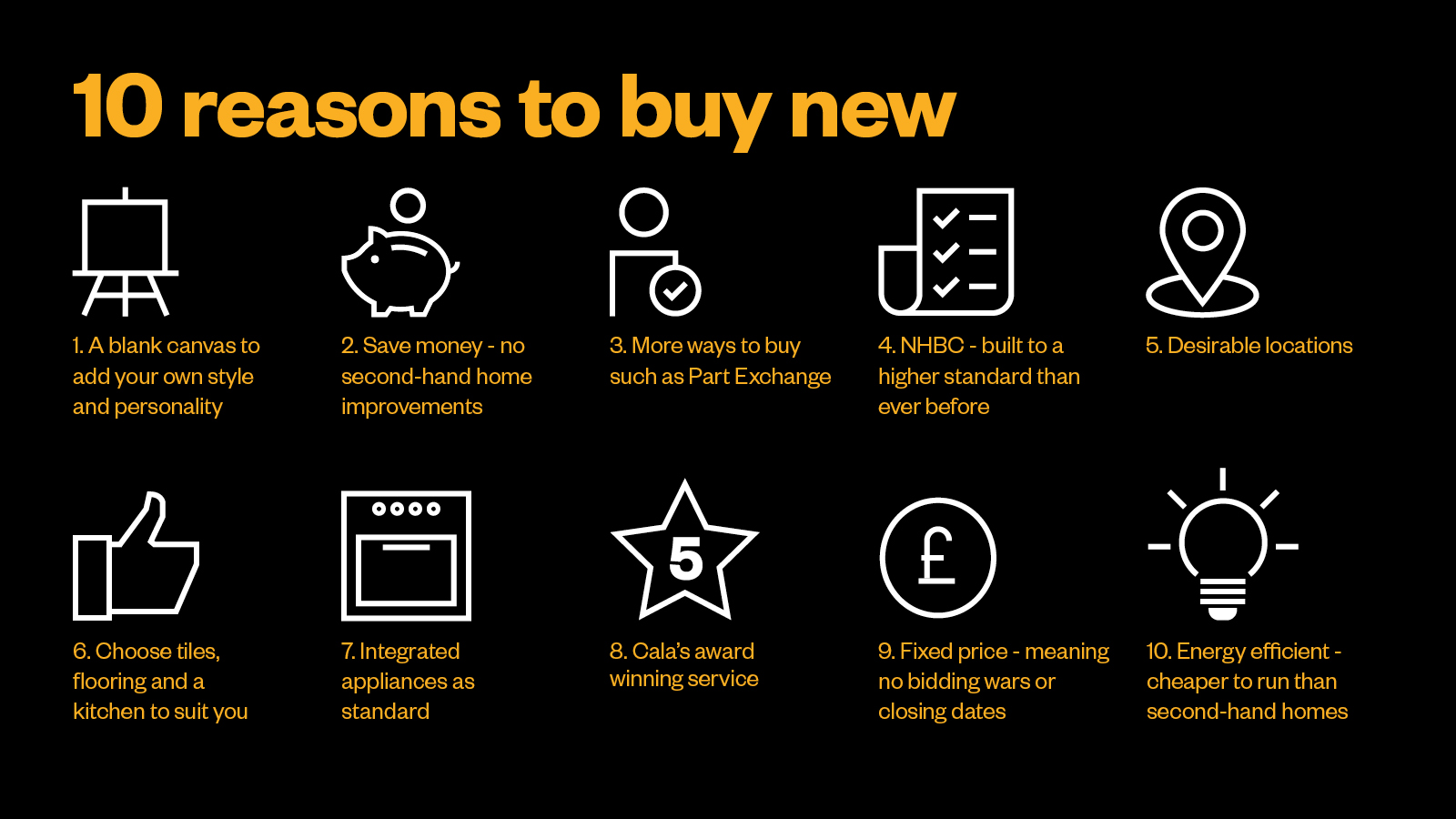 10 reasons to buy new

1. A blank canvas to add your own style and personality

2. Save money - no second-hand home improvements

3. More ways to buy such as Part Exchange

4. NHBC - built to a higher standard than ever before

5. Desirable locations

6. Choose tiles, flooring and a kitchen to suit you

7. Integrated appliances as standard

5

8. Cala's award winning service

£

9. Fixed price - meaning no bidding wars or closing dates

10. Energy efficient - cheaper to run than second-hand homes